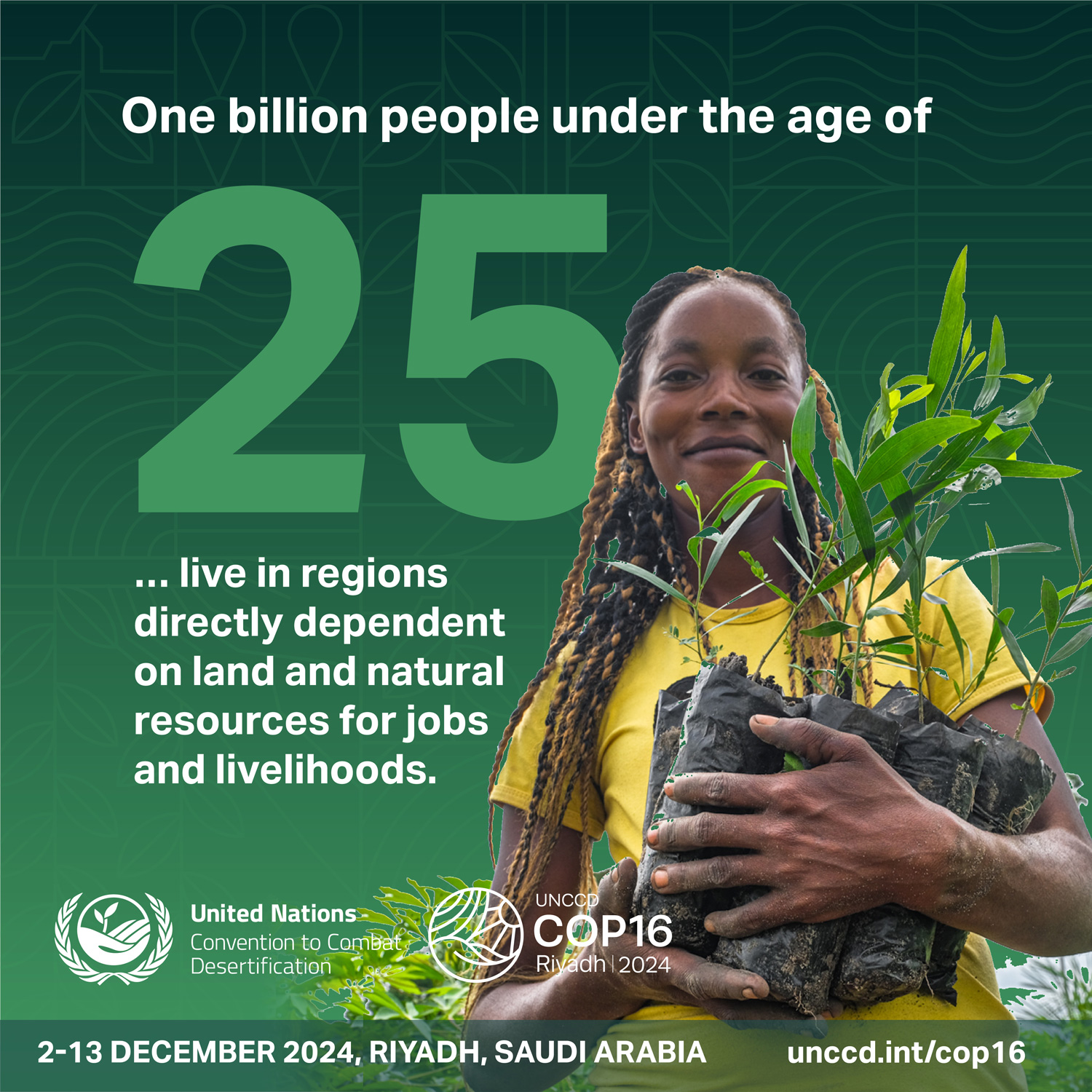 One billion people under the age of

25

... live in regions directly dependent on land and natural resources for jobs and livelihoods.

United Nations
Convention to Combat
Desertification

UNCCD
COP16
Riyadh | 2024

2-13 DECEMBER 2024, RIYADH, SAUDI ARABIA

unccd.int/cop16